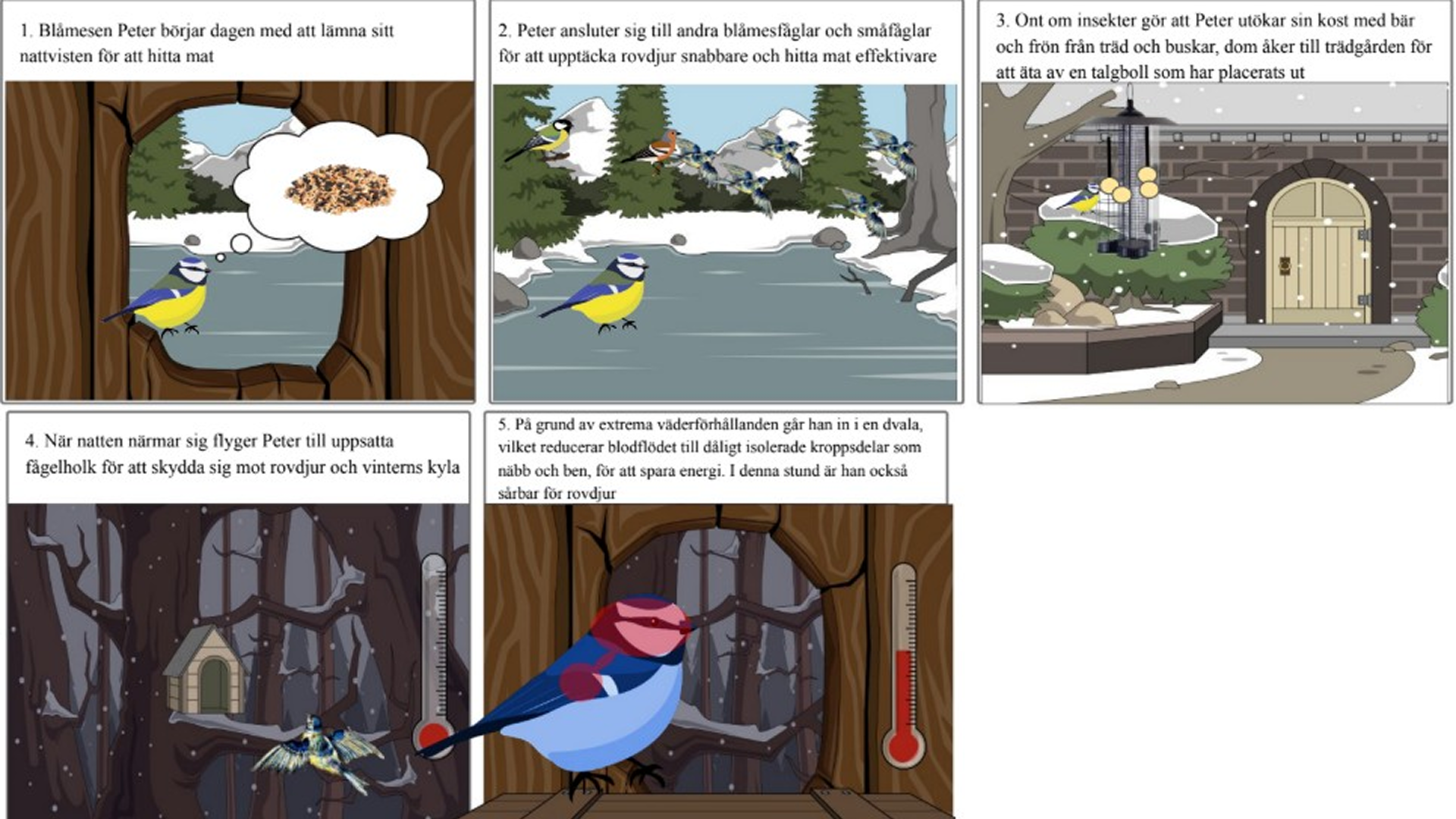 1. Blåmesen Peter börjar dagen med att lämna sitt nattvisten för att hitta mat

2. Peter ansluter sig till andra blåmesfåglar och småfåglar för att upptäcka rovdjur snabbare och hitta mat effektivare

3. Ont om insekter gör att Peter utökar sin kost med bär och frön från träd och buskar, dom åker till trädgården för att äta av en talgboll som har placerats ut

4. När natten närmar sig flyger Peter till uppsatta fågelholk för att skydda sig mot rovdjur och vinterns kyla

5. På grund av extrema väderförhållanden går han in i en dvala, vilket reducerar blodflödet till dåligt isolerade kroppsdelar som näbb och ben, för att spara energi. I denna stund är han också sårbar för rovdjur